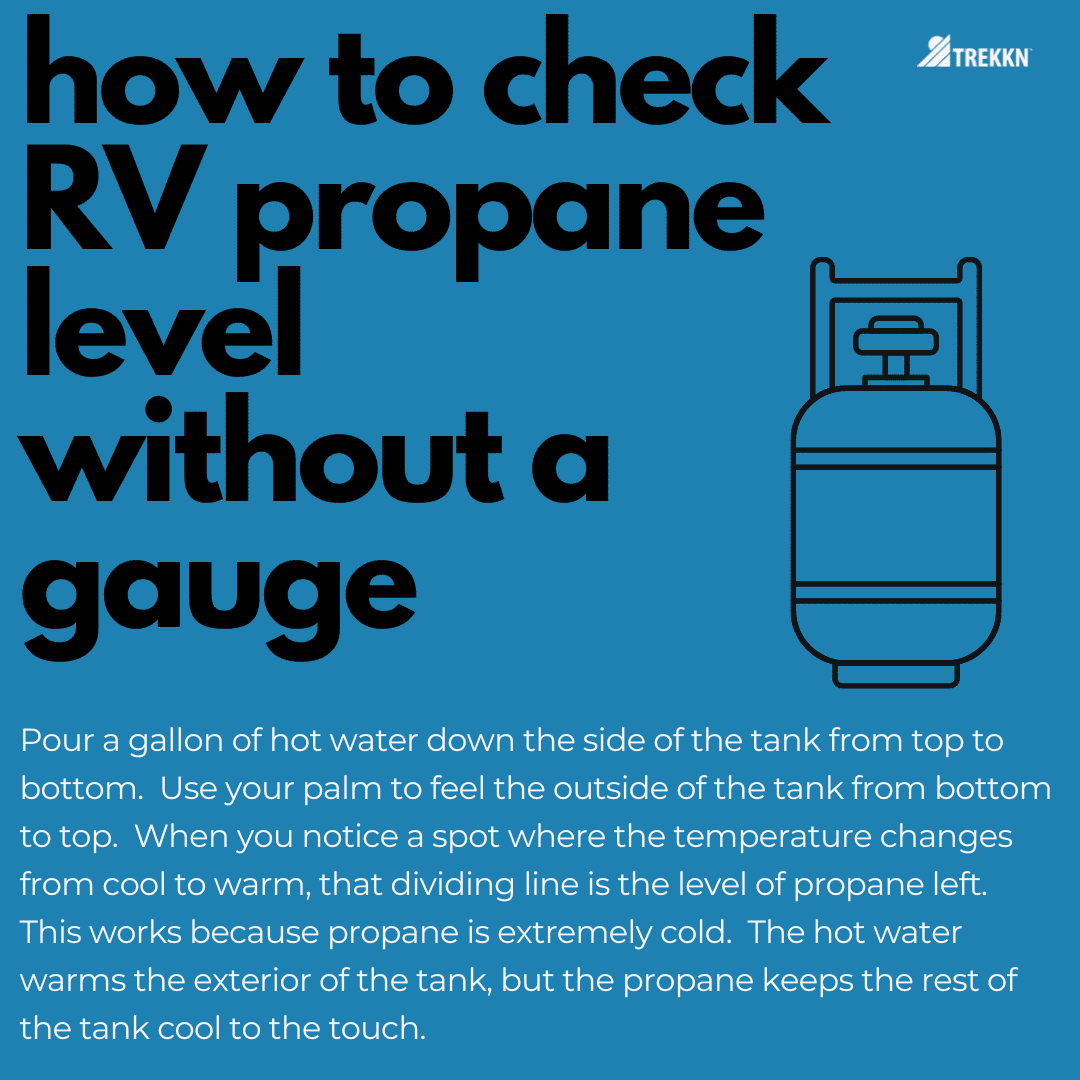 how to check RV propane level without a gauge

TREKKN

Pour a gallon of hot water down the side of the tank from top to bottom. Use your palm to feel the outside of the tank from bottom to top. When you notice a spot where the temperature changes from cool to warm, that dividing line is the level of propane left. This works because propane is extremely cold. The hot water warms the exterior of the tank, but the propane keeps the rest of the tank cool to the touch.